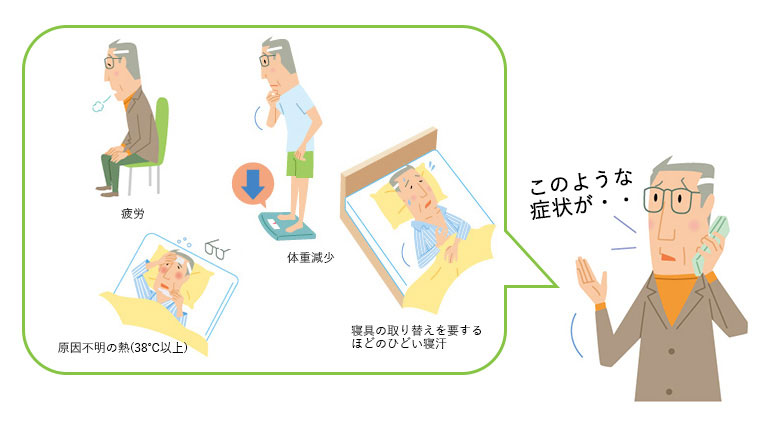 疲労

体重減少

原因不明の熱(38°C以上)

寝具の取り替えを要するほどのひどい寝汗

このような症状が・・